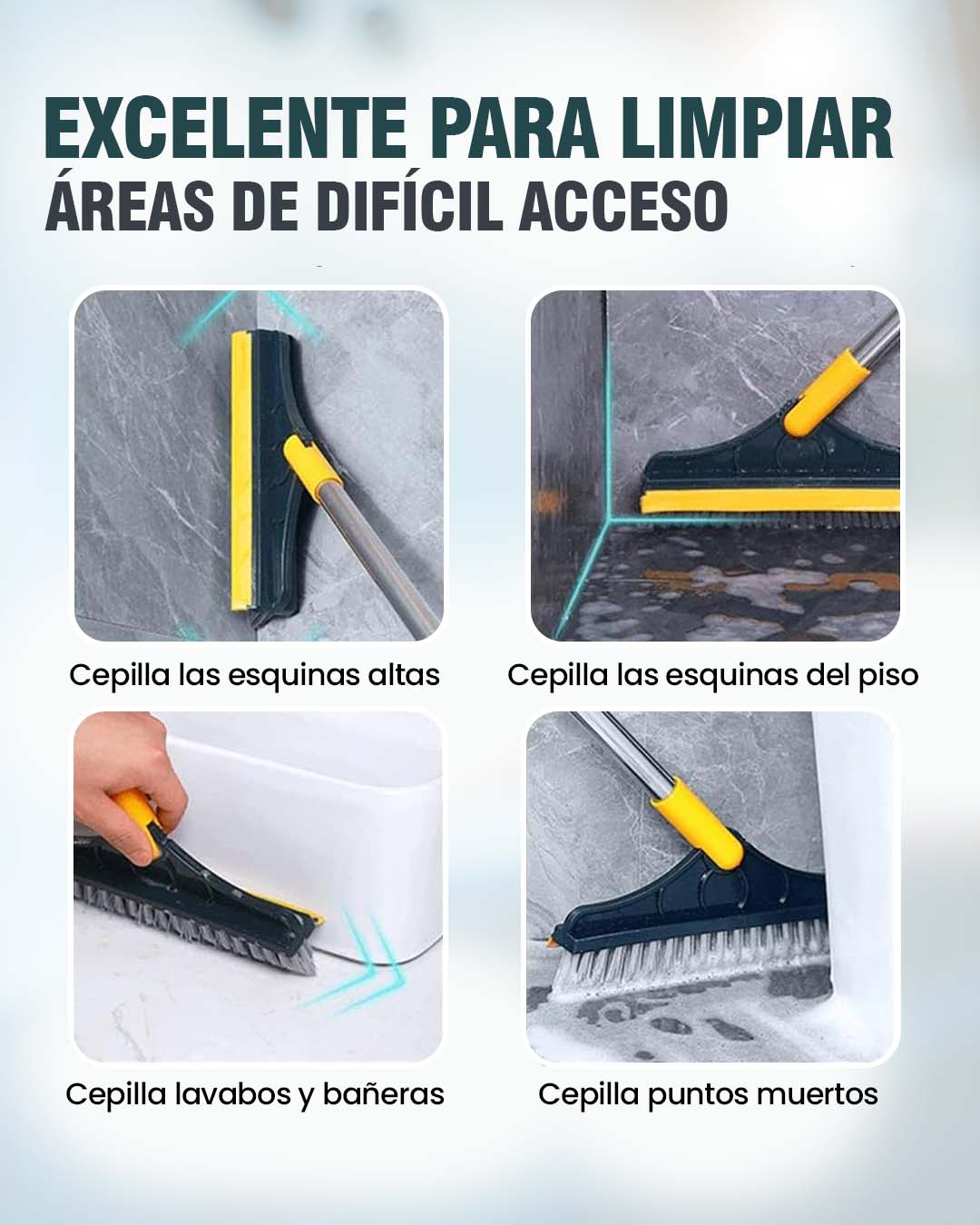 EXCELENTE PARA LIMPIAR
ÁREAS DE DIFÍCIL ACCESO

Cepilla las esquinas altas

Cepilla las esquinas del piso

Cepilla lavabos y bañeras

Cepilla puntos muertos