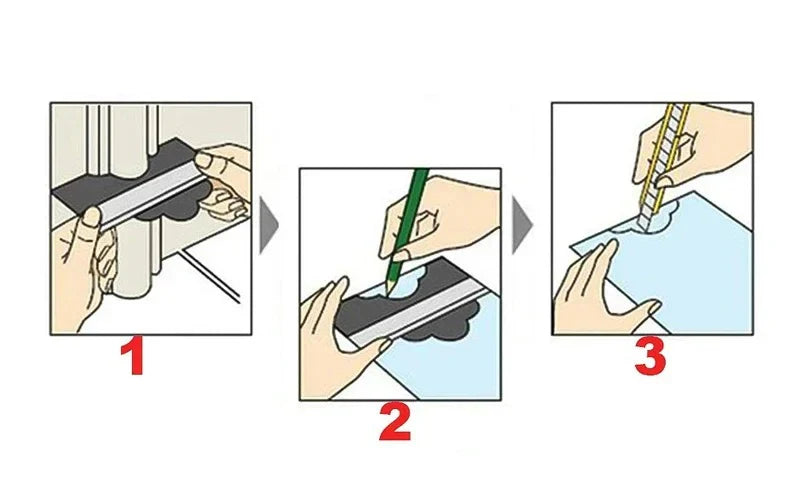 1

2

3